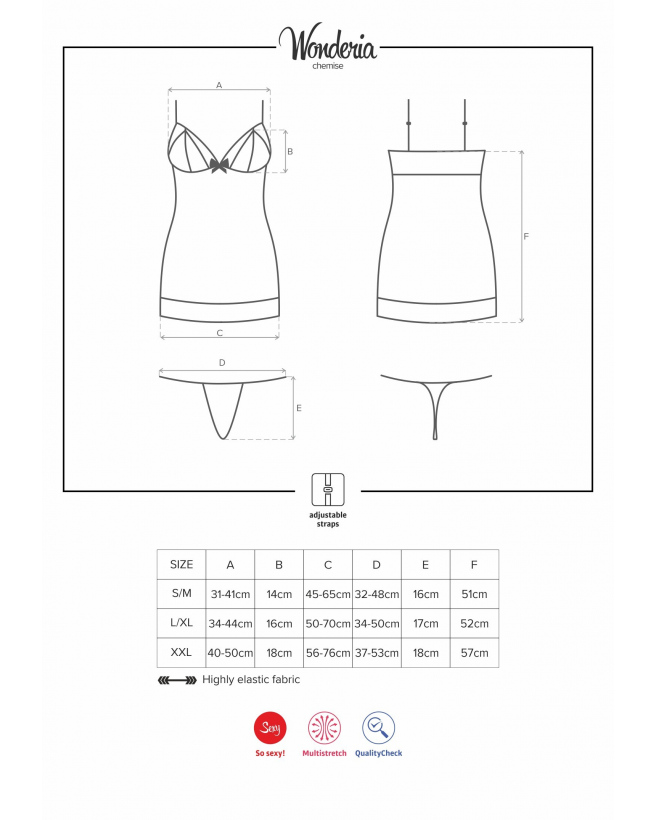 Wonderia
chemise

A
B
C
F
D
E

adjustable straps

| SIZE | A | B | C | D | E | F |
|---|---|---|---|---|---|---|
| S/M | 31-41cm | 14cm | 45-65cm | 32-48cm | 16cm | 51cm |
| L/XL | 34-44cm | 16cm | 50-70cm | 34-50cm | 17cm | 52cm |
| XXL | 40-50cm | 18cm | 56-76cm | 37-53cm | 18cm | 57cm |

Highly elastic fabric

Sexy
So sexy!
Multistretch
QualityCheck